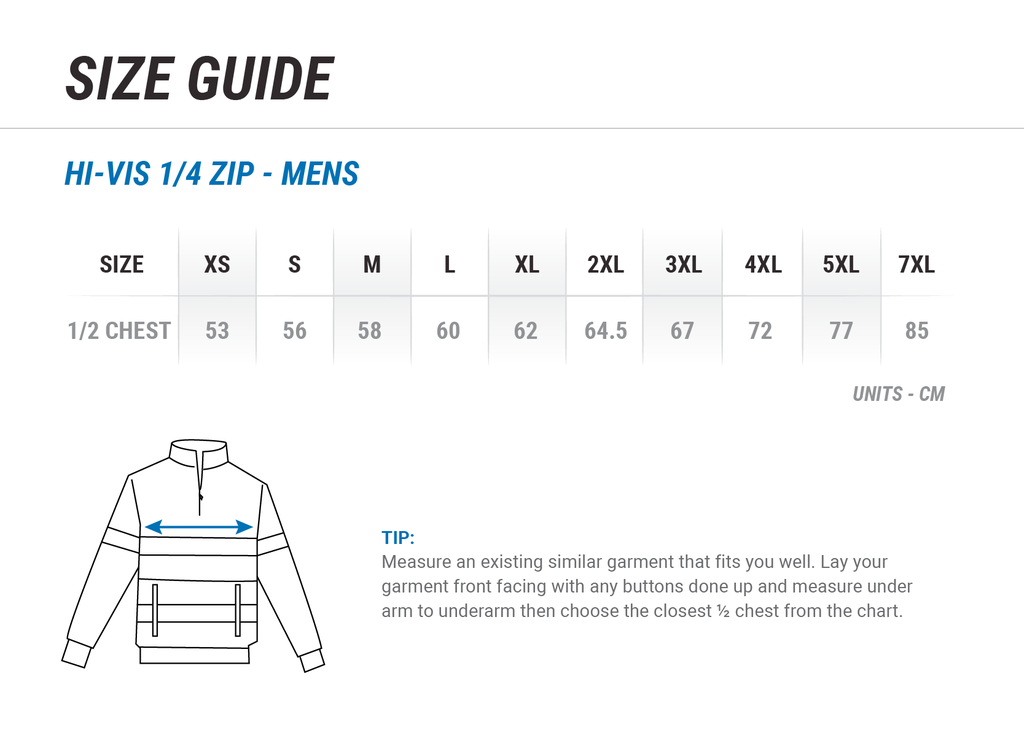 SIZE GUIDE

HI-VIS 1/4 ZIP - MENS

| SIZE | XS | S | M | L | XL | 2XL | 3XL | 4XL | 5XL | 7XL |
|---|---|---|---|---|---|---|---|---|---|---|
| 1/2 CHEST | 53 | 56 | 58 | 60 | 62 | 64.5 | 67 | 72 | 77 | 85 |

UNITS - CM

TIP:
Measure an existing similar garment that fits you well. Lay your garment front facing with any buttons done up and measure under arm to underarm then choose the closest ½ chest from the chart.